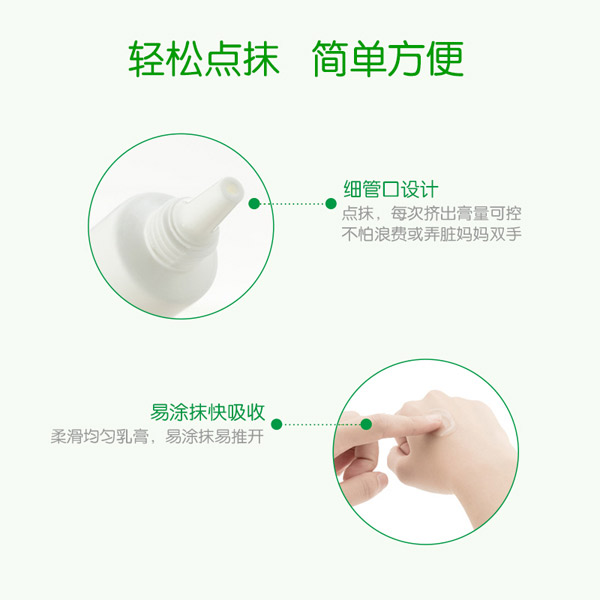 轻松点抹　简单方便

细管口设计
点抹，每次挤出膏量可控
不怕浪费或弄脏妈妈双手

易涂抹快吸收
柔滑均匀乳膏，易涂抹易推开