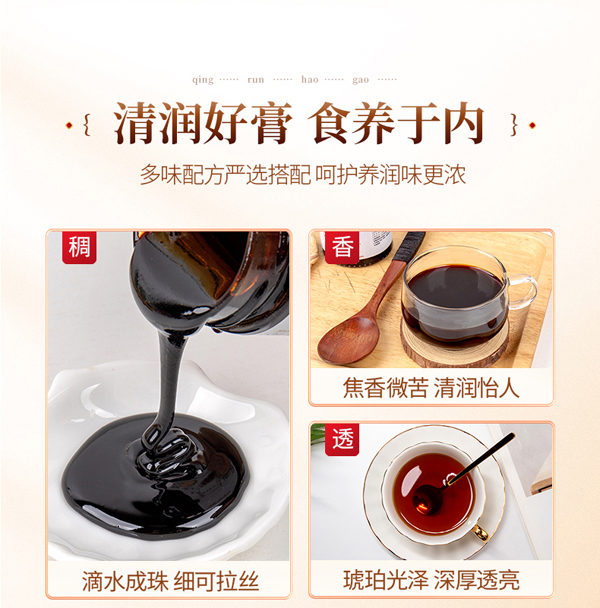 qing …… run …… hao …… gao ……

清润好膏 食养于内

多味配方严选搭配 呵护养润味更浓

稠

滴水成珠 细可拉丝

香

焦香微苦 清润怡人

透

琥珀光泽 深厚透亮