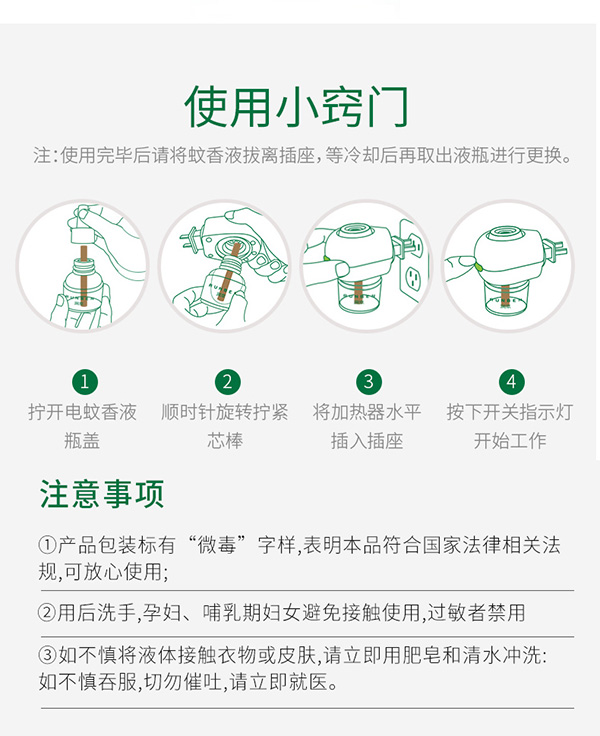 使用小窍门

注:使用完毕后请将蚊香液拔离插座,等冷却后再取出液瓶进行更换。

1
拧开电蚊香液瓶盖

2
顺时针旋转拧紧芯棒

3
将加热器水平插入插座

4
按下开关指示灯开始工作

注意事项

①产品包装标有“微毒”字样,表明本品符合国家法律相关法规,可放心使用;

②用后洗手,孕妇、哺乳期妇女避免接触使用,过敏者禁用

③如不慎将液体接触衣物或皮肤,请立即用肥皂和清水冲洗:如不慎吞服,切勿催吐,请立即就医。